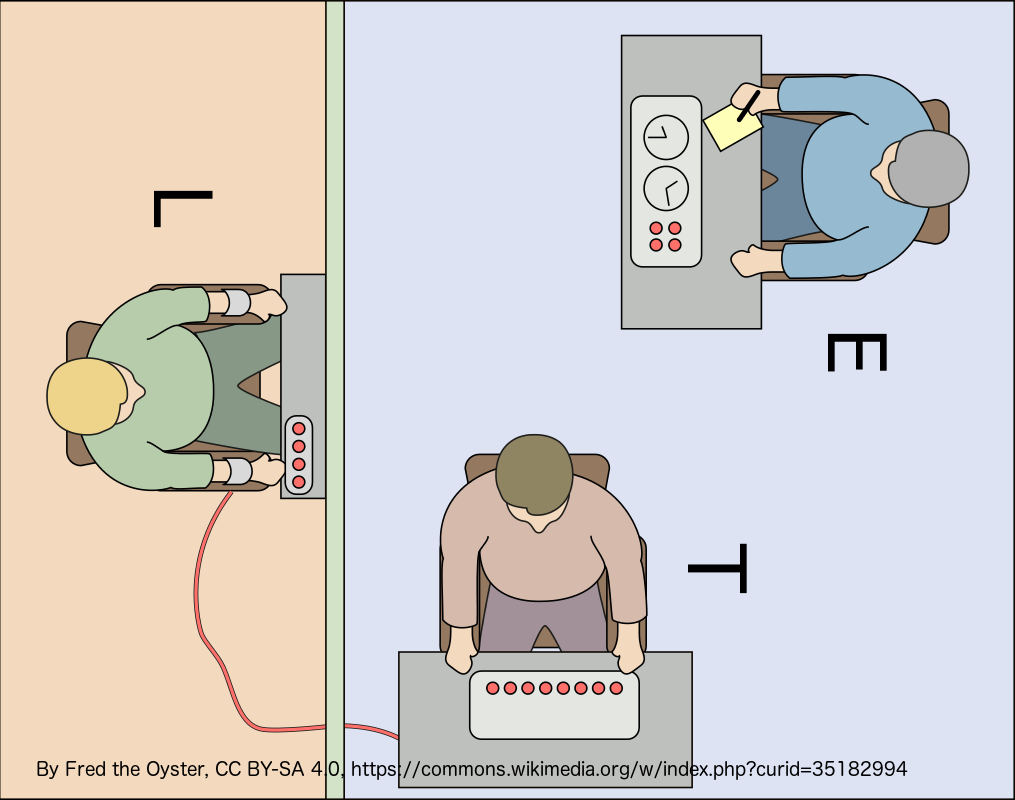 L

E

T

By Fred the Oyster, CC BY-SA 4.0, https://commons.wikimedia.org/w/index.php?curid=35182994