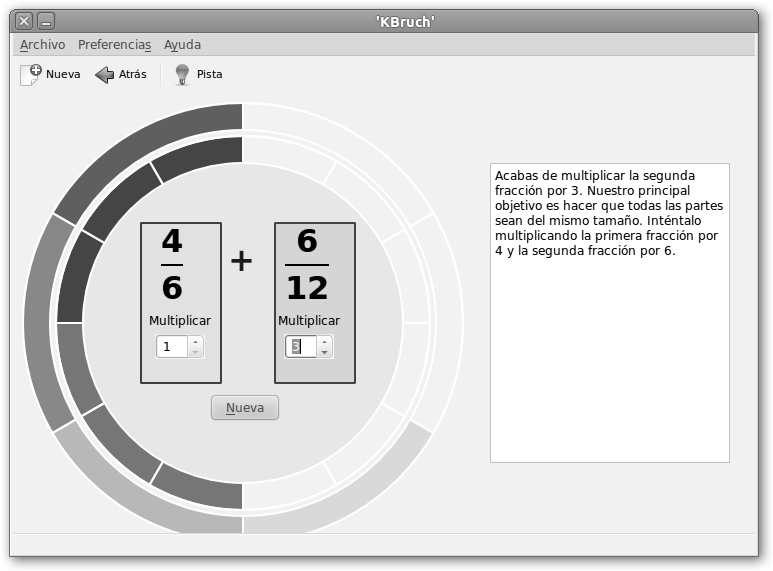 'KBruch'

Archivo Preferencias Ayuda

Nueva Atrás Pista

$\frac{4}{6}$ + $\frac{6}{12}$

Multiplicar
1

Multiplicar
3

Nueva

Acabas de multiplicar la segunda fracción por 3. Nuestro principal objetivo es hacer que todas las partes sean del mismo tamaño. Inténtalo multiplicando la primera fracción por 4 y la segunda fracción por 6.