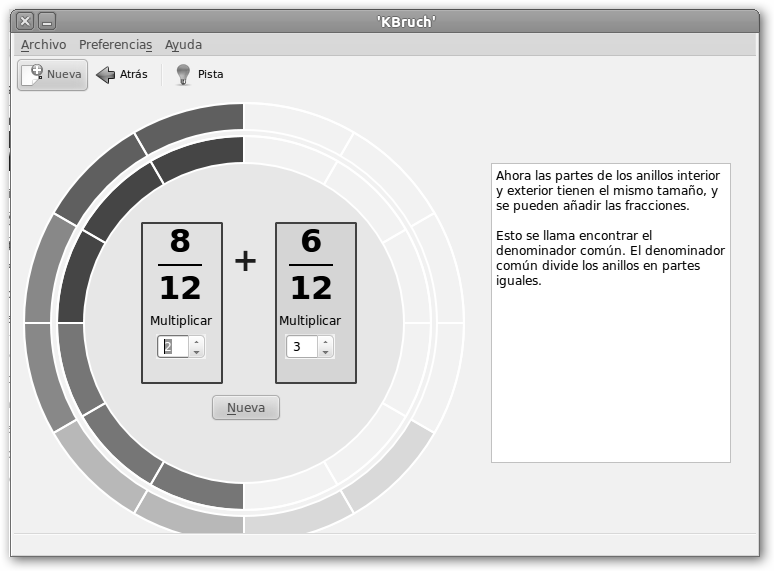 'KBruch'

Archivo Preferencias Ayuda

Nueva Atrás Pista

$\frac{8}{12}$ + $\frac{6}{12}$

Multiplicar
2

Multiplicar
3

Nueva

Ahora las partes de los anillos interior y exterior tienen el mismo tamaño, y se pueden añadir las fracciones.

Esto se llama encontrar el denominador común. El denominador común divide los anillos en partes iguales.