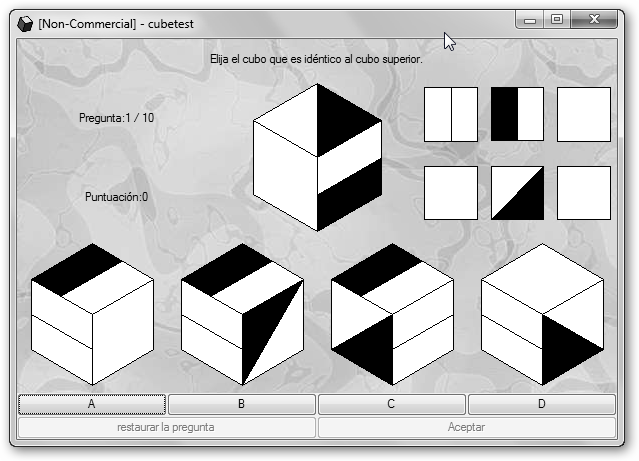 [Non-Commercial] - cubetest

Elija el cubo que es idéntico al cubo superior.

Pregunta:1 / 10

Puntuación:0

A

B

C

D

restaurar la pregunta

Aceptar